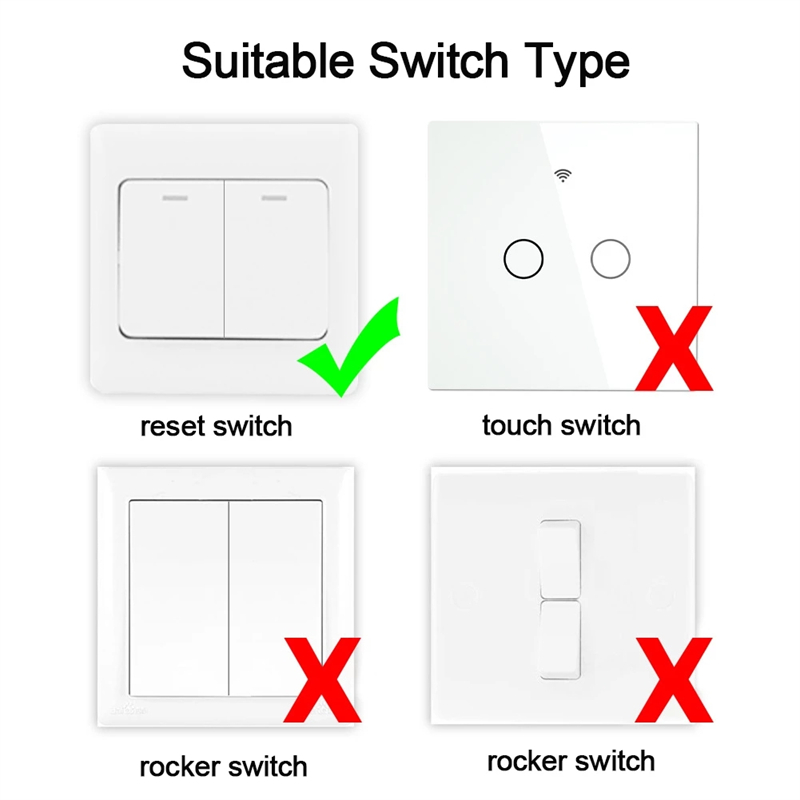 Suitable Switch Type

reset switch

touch switch

rocker switch

rocker switch