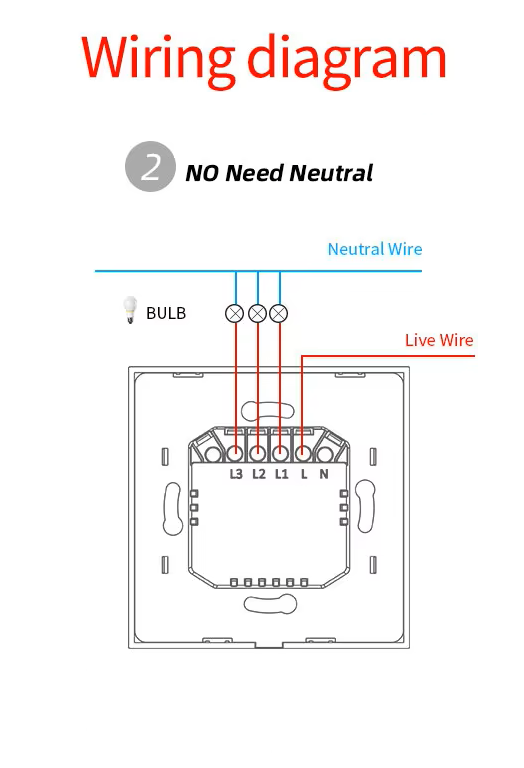 Wiring diagram

2 NO Need Neutral

Neutral Wire

BULB

Live Wire

L3 L2 L1 L N